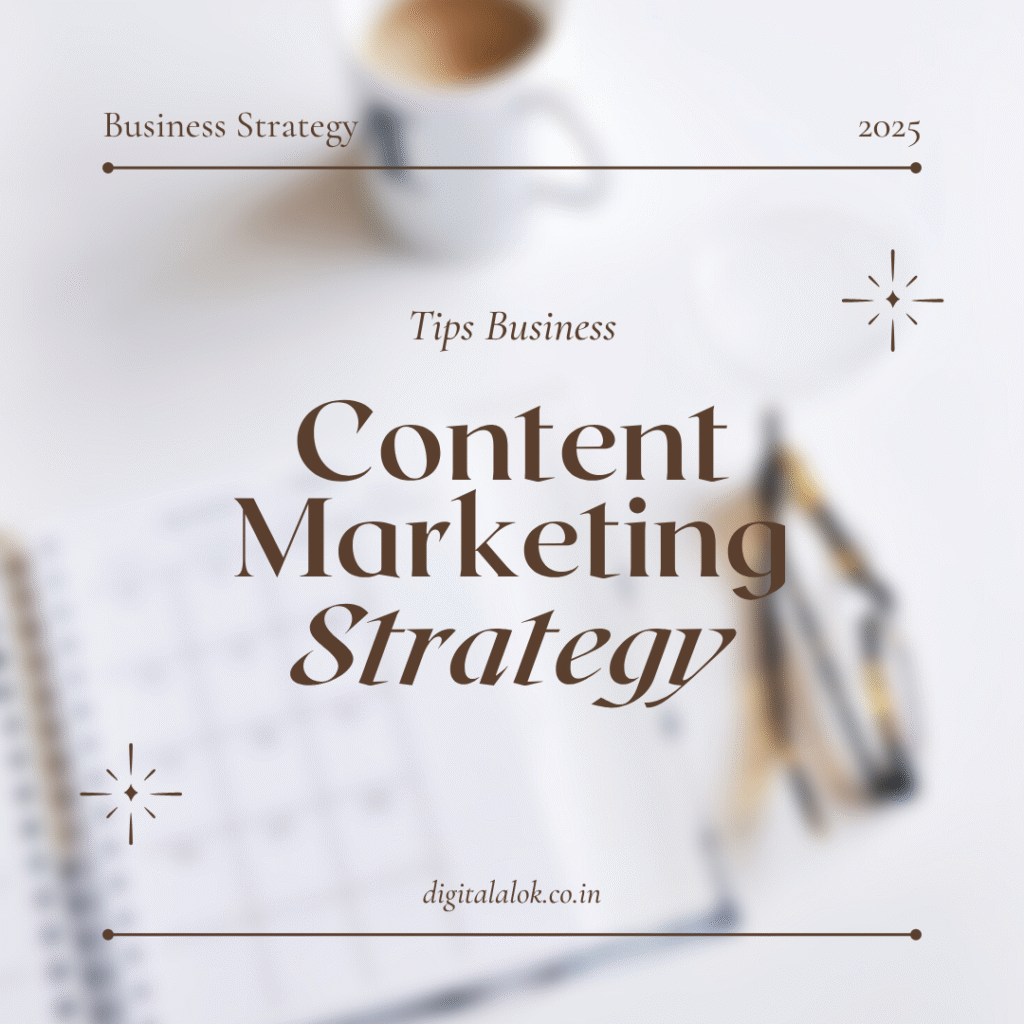 Business Strategy 2025

Tips Business

Content Marketing Strategy

digitalalok.co.in